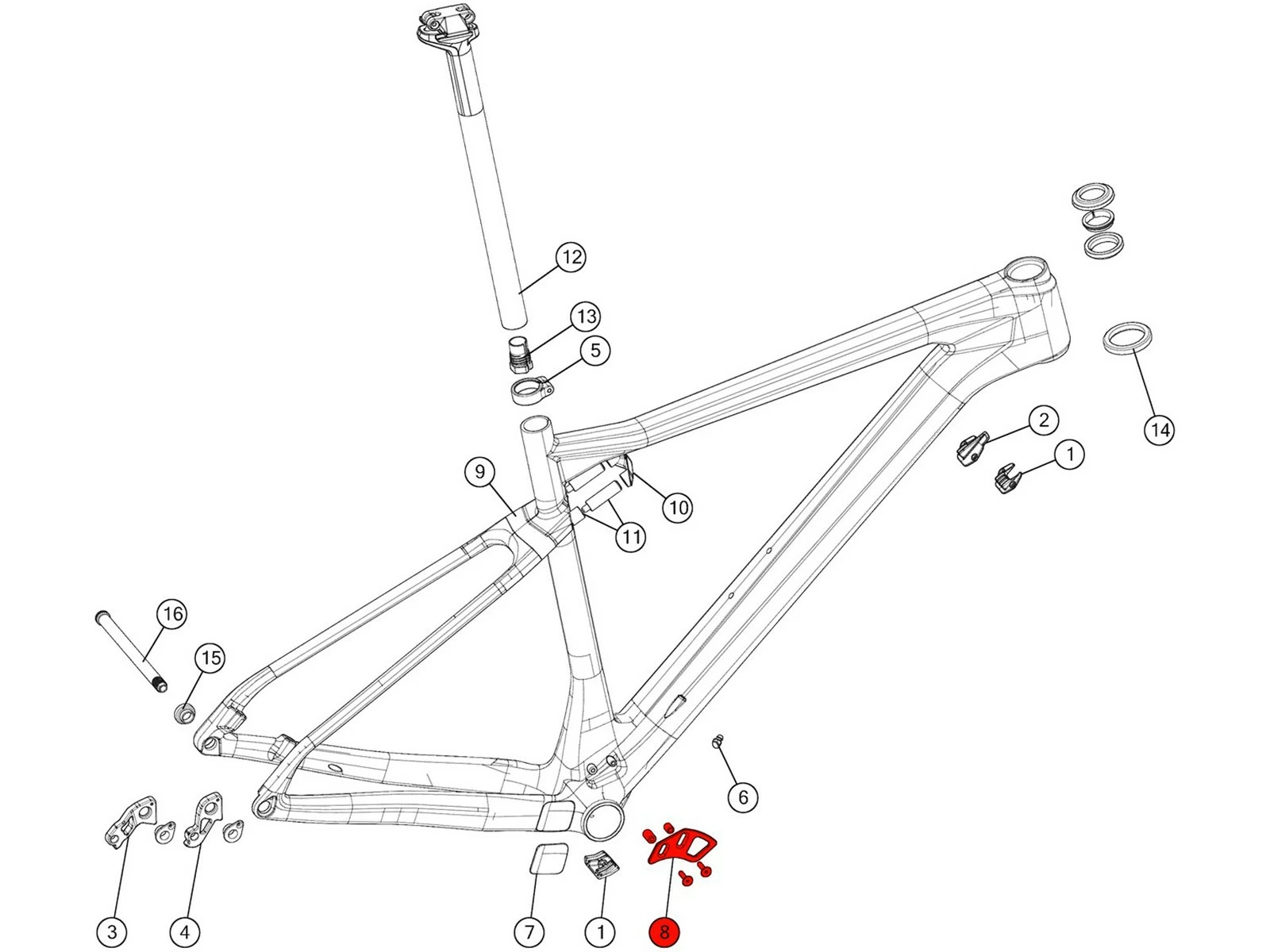 12
13
5
14
2
1
9
10
11
16
15
6
3
4
7
1
8